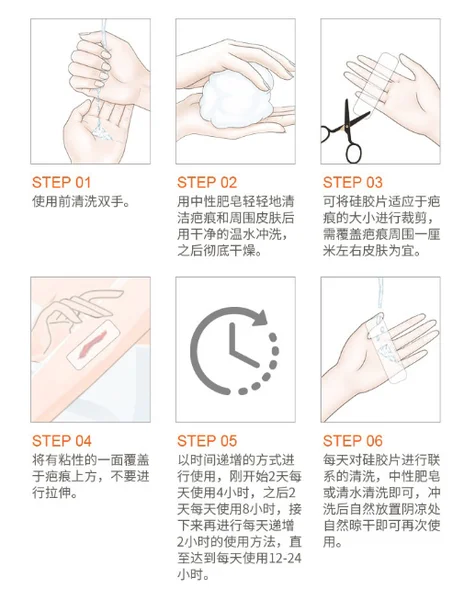 STEP 01
使用前清洗双手。

STEP 02
用中性肥皂轻轻地清洁疤痕和周围皮肤后用干净的温水冲洗，之后彻底干燥。

STEP 03
可将硅胶片适应于疤痕的大小进行裁剪，需覆盖疤痕周围一厘米左右皮肤为宜。

STEP 04
将有粘性的一面覆盖于疤痕上方，不要进行拉伸。

STEP 05
以时间递增的方式进行使用，刚开始2天每天使用4小时，之后2天每天使用8小时，接下来再进行每天递增2小时的使用方法，直至达到每天使用12-24小时。

STEP 06
每天对硅胶片进行联系的清洗，中性肥皂或清水清洗即可，冲洗后自然放置阴凉处自然晾干即可再次使用。