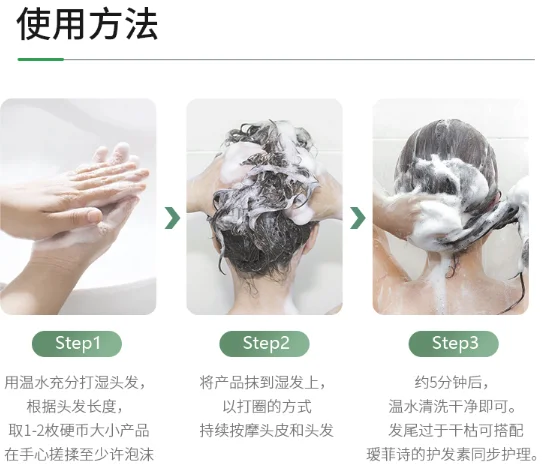 使用方法

Step1

用温水充分打湿头发，
根据头发长度，
取1-2枚硬币大小产品
在手心搓揉至少许泡沫

Step2

将产品抹到湿发上，
以打圈的方式
持续按摩头皮和头发

Step3

约5分钟后，
温水清洗干净即可。
发尾过于干枯可搭配
瑷菲诗的护发素同步护理。