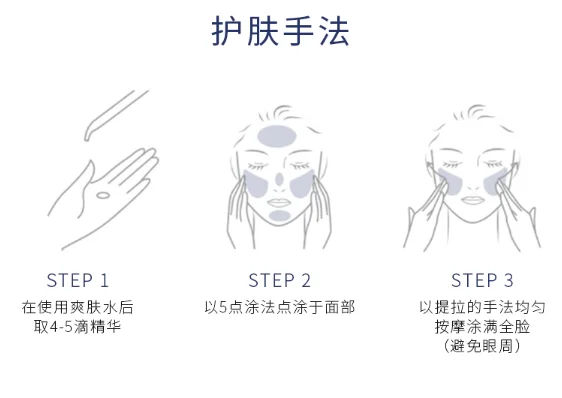 护肤手法

STEP 1
在使用爽肤水后取4-5滴精华

STEP 2
以5点涂法点涂于面部

STEP 3
以提拉的手法均匀按摩涂满全脸（避免眼周）