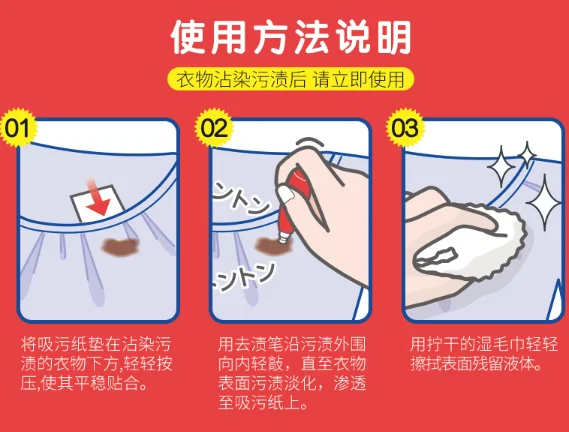 使用方法说明

衣物沾染污渍后 请立即使用

01

将吸污纸垫在沾染污渍的衣物下方,轻轻按压,使其平稳贴合。

02

ントン

ントン

用去渍笔沿污渍外围向内轻敲，直至衣物表面污渍淡化，渗透至吸污纸上。

03

用拧干的湿毛巾轻轻擦拭表面残留液体。