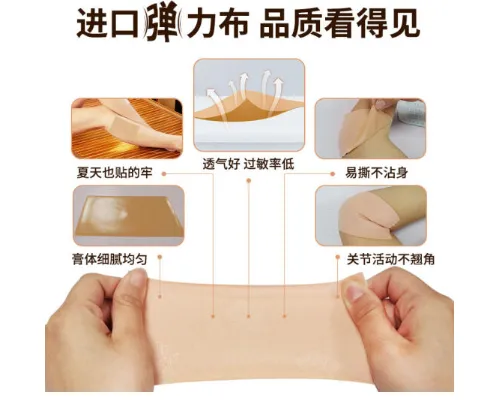 进口弹力布 品质看得见

夏天也贴的牢

透气好 过敏率低

易撕不沾身

膏体细腻均匀

关节活动不翘角