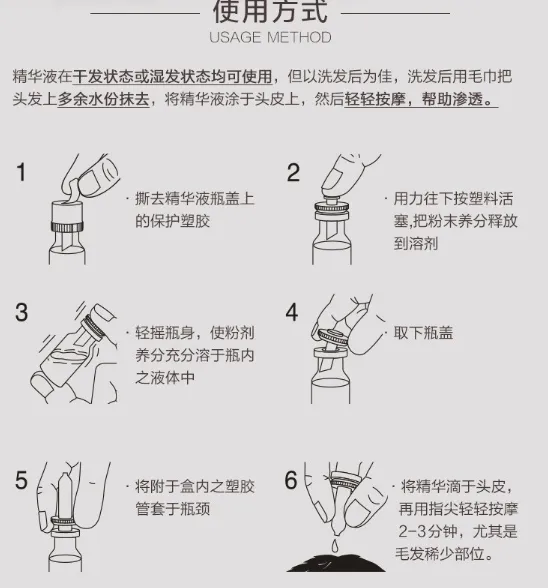 使用方式
USAGE METHOD

精华液在干发状态或湿发状态均可使用，但以洗发后为佳，洗发后用毛巾把头发上多余水份抹去，将精华液涂于头皮上，然后轻轻按摩，帮助渗透。

1
· 撕去精华液瓶盖上的保护塑胶

2
· 用力往下按塑料活塞,把粉末养分释放到溶剂

3
· 轻摇瓶身，使粉剂养分充分溶于瓶内之液体中

4
· 取下瓶盖

5
· 将附于盒内之塑胶管套于瓶颈

6
· 将精华滴于头皮，再用指尖轻轻按摩2-3分钟，尤其是毛发稀少部位。