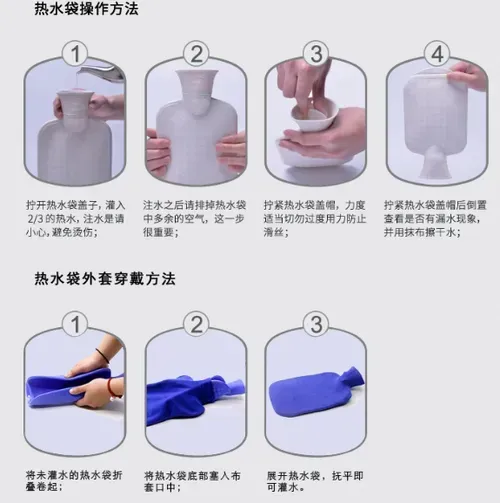 热水袋操作方法

1

拧开热水袋盖子，灌入2/3的热水，注水是请小心，避免烫伤；

2

注水之后请排掉热水袋中多余的空气，这一步很重要；

3

拧紧热水袋盖帽，力度适当切勿过度用力防止滑丝；

4

拧紧热水袋盖帽后倒置查看是否有漏水现象，并用抹布擦干水；

热水袋外套穿戴方法

1

将未灌水的热水袋折叠卷起；

2

将热水袋底部塞入布套口中；

3

展开热水袋，抚平即可灌水。