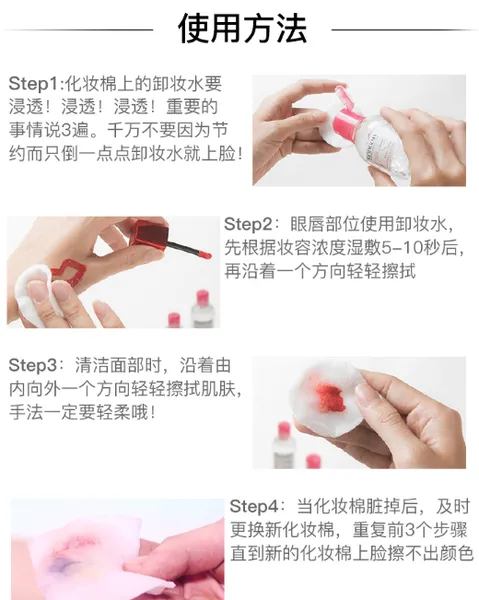 使用方法

Step1:化妆棉上的卸妆水要浸透！浸透！浸透！重要的事情说3遍。千万不要因为节约而只倒一点点卸妆水就上脸！

Step2：眼唇部位使用卸妆水，先根据妆容浓度湿敷5-10秒后，再沿着一个方向轻轻擦拭

Step3：清洁面部时，沿着由内向外一个方向轻轻擦拭肌肤，手法一定要轻柔哦！

Step4：当化妆棉脏掉后，及时更换新化妆棉，重复前3个步骤直到新的化妆棉上脸擦不出颜色