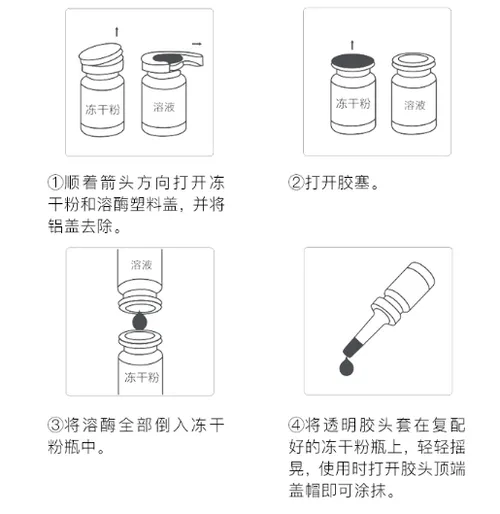 冻干粉

溶液

①顺着箭头方向打开冻干粉和溶酶塑料盖，并将铝盖去除。

冻干粉

溶液

②打开胶塞。

溶液

冻干粉

③将溶酶全部倒入冻干粉瓶中。

④将透明胶头套在复配好的冻干粉瓶上，轻轻摇晃，使用时打开胶头顶端盖帽即可涂抹。