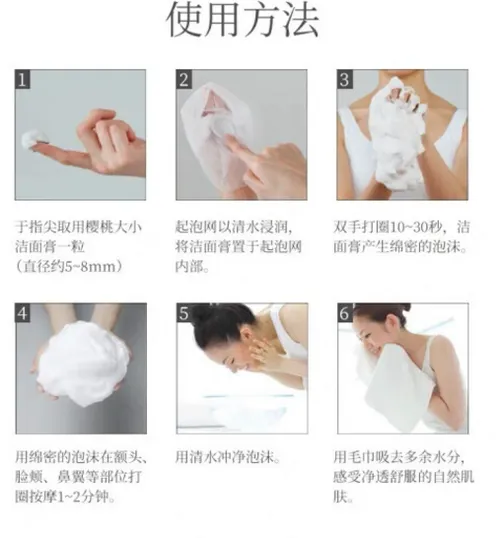 使用方法

1

于指尖取用樱桃大小洁面膏一粒（直径约5~8mm）

2

起泡网以清水浸润，将洁面膏置于起泡网内部。

3

双手打圈10~30秒，洁面膏产生绵密的泡沫。

4

用绵密的泡沫在额头、脸颊、鼻翼等部位打圈按摩1~2分钟。

5

用清水冲净泡沫。

6

用毛巾吸去多余水分，感受净透舒服的自然肌肤。