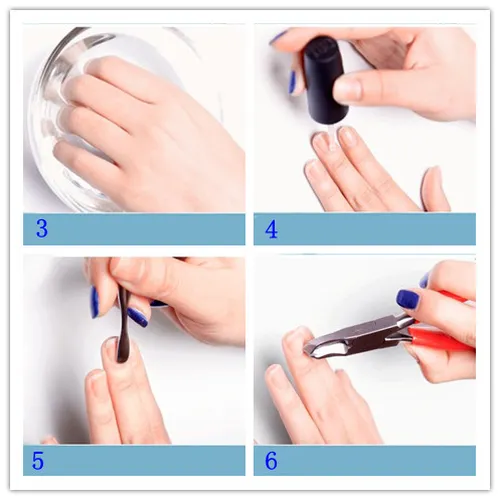 3

4

5

6