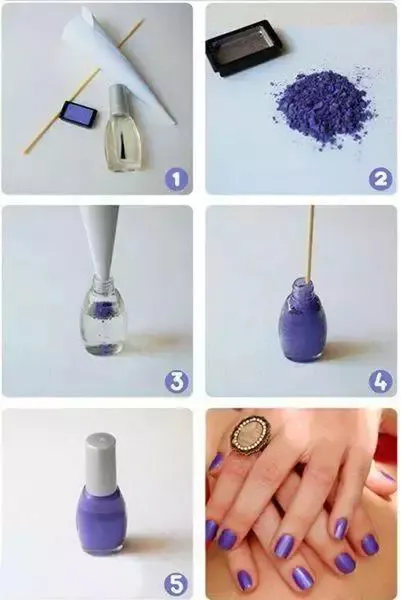 1

2

3

4

5