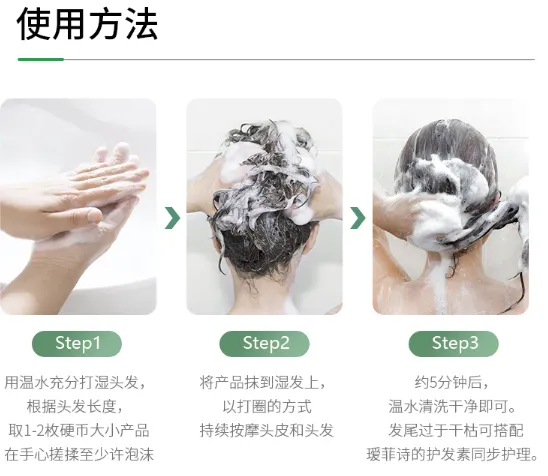 使用方法

Step1

用温水充分打湿头发，
根据头发长度，
取1-2枚硬币大小产品
在手心搓揉至少许泡沫

Step2

将产品抹到湿发上，
以打圈的方式
持续按摩头皮和头发

Step3

约5分钟后，
温水清洗干净即可。
发尾过于干枯可搭配
瑷菲诗的护发素同步护理。