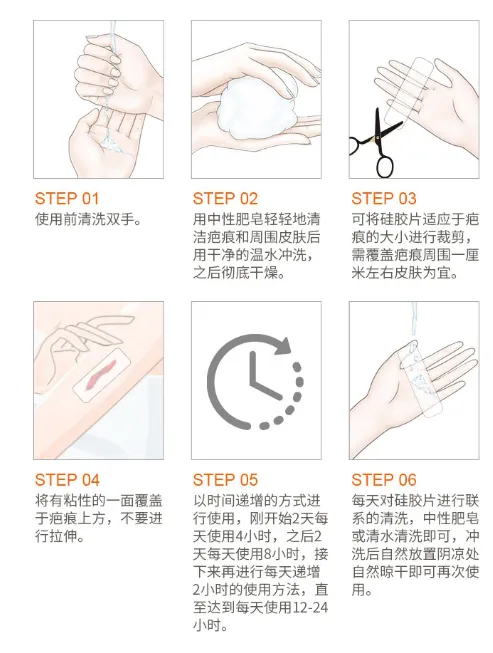 STEP 01
使用前清洗双手。

STEP 02
用中性肥皂轻轻地清洁疤痕和周围皮肤后用干净的温水冲洗，之后彻底干燥。

STEP 03
可将硅胶片适应于疤痕的大小进行裁剪，需覆盖疤痕周围一厘米左右皮肤为宜。

STEP 04
将有粘性的一面覆盖于疤痕上方，不要进行拉伸。

STEP 05
以时间递增的方式进行使用，刚开始2天每天使用4小时，之后2天每天使用8小时，接下来再进行每天递增2小时的使用方法，直至达到每天使用12-24小时。

STEP 06
每天对硅胶片进行联系的清洗，中性肥皂或清水清洗即可，冲洗后自然放置阴凉处自然晾干即可再次使用。