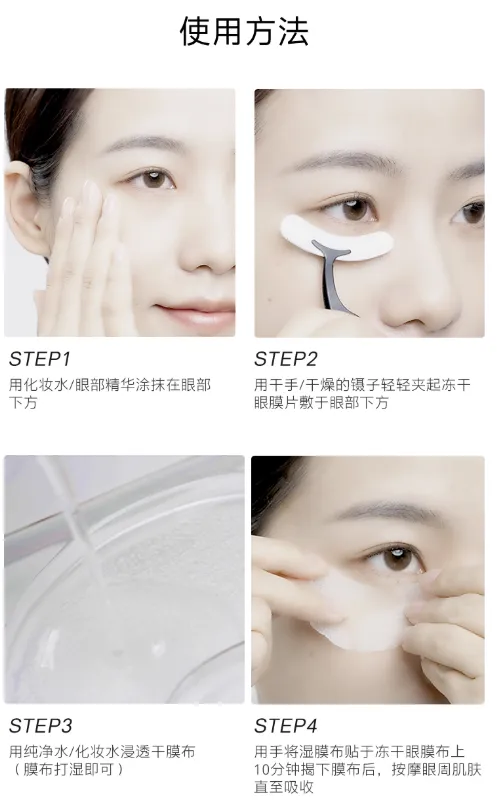 使用方法

STEP1
用化妆水/眼部精华涂抹在眼部下方

STEP2
用干手/干燥的镊子轻轻夹起冻干眼膜片敷于眼部下方

STEP3
用纯净水/化妆水浸透干膜布（膜布打湿即可）

STEP4
用手将湿膜布贴于冻干眼膜布上10分钟揭下膜布后，按摩眼周肌肤直至吸收