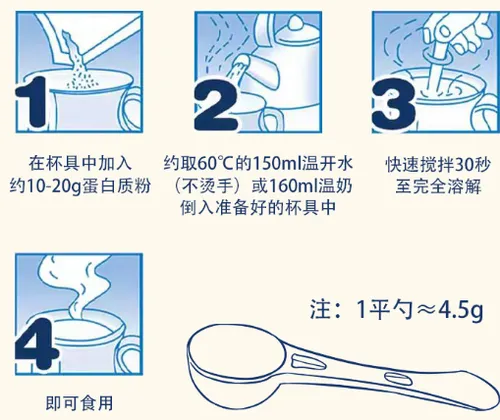 1

在杯具中加入
约10-20g蛋白质粉

2

约取60℃的150ml温开水
（不烫手）或160ml温奶
倒入准备好的杯具中

3

快速搅拌30秒
至完全溶解

4

即可食用

注：1平勺≈4.5g